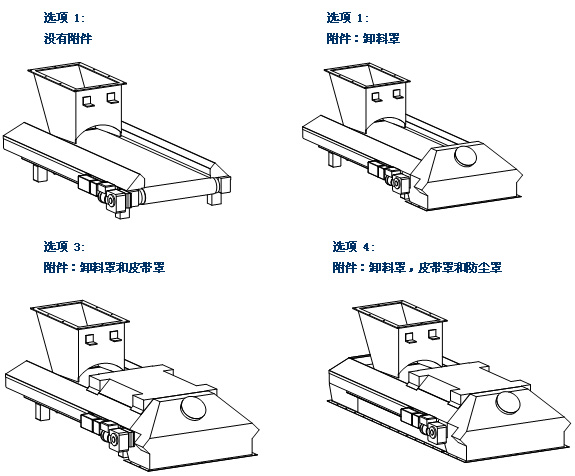 选项 1:
没有附件

选项 1:
附件：卸料罩

选项 3:
附件：卸料罩和皮带罩

选项 4:
附件：卸料罩，皮带罩和防尘罩